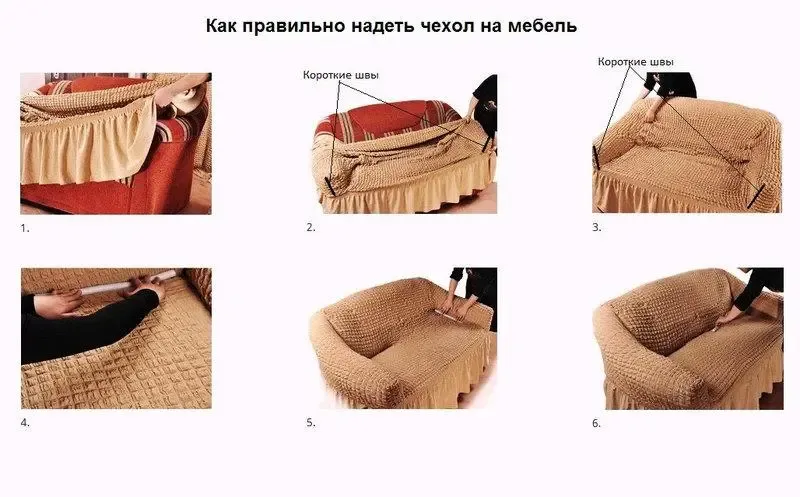 Как правильно надеть чехол на мебель

1.

Короткие швы

2.

Короткие швы

3.

4.

5.

6.