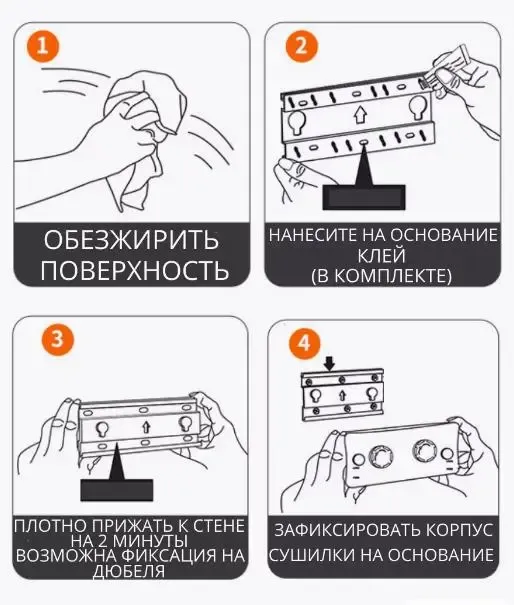 1

ОБЕЗЖИРИТЬ ПОВЕРХНОСТЬ

2

НАНЕСИТЕ НА ОСНОВАНИЕ КЛЕЙ (В КОМПЛЕКТЕ)

3

ПЛОТНО ПРИЖАТЬ К СТЕНЕ НА 2 МИНУТЫ ВОЗМОЖНА ФИКСАЦИЯ НА ДЮБЕЛЯ

4

ЗАФИКСИРОВАТЬ КОРПУС СУШИЛКИ НА ОСНОВАНИЕ